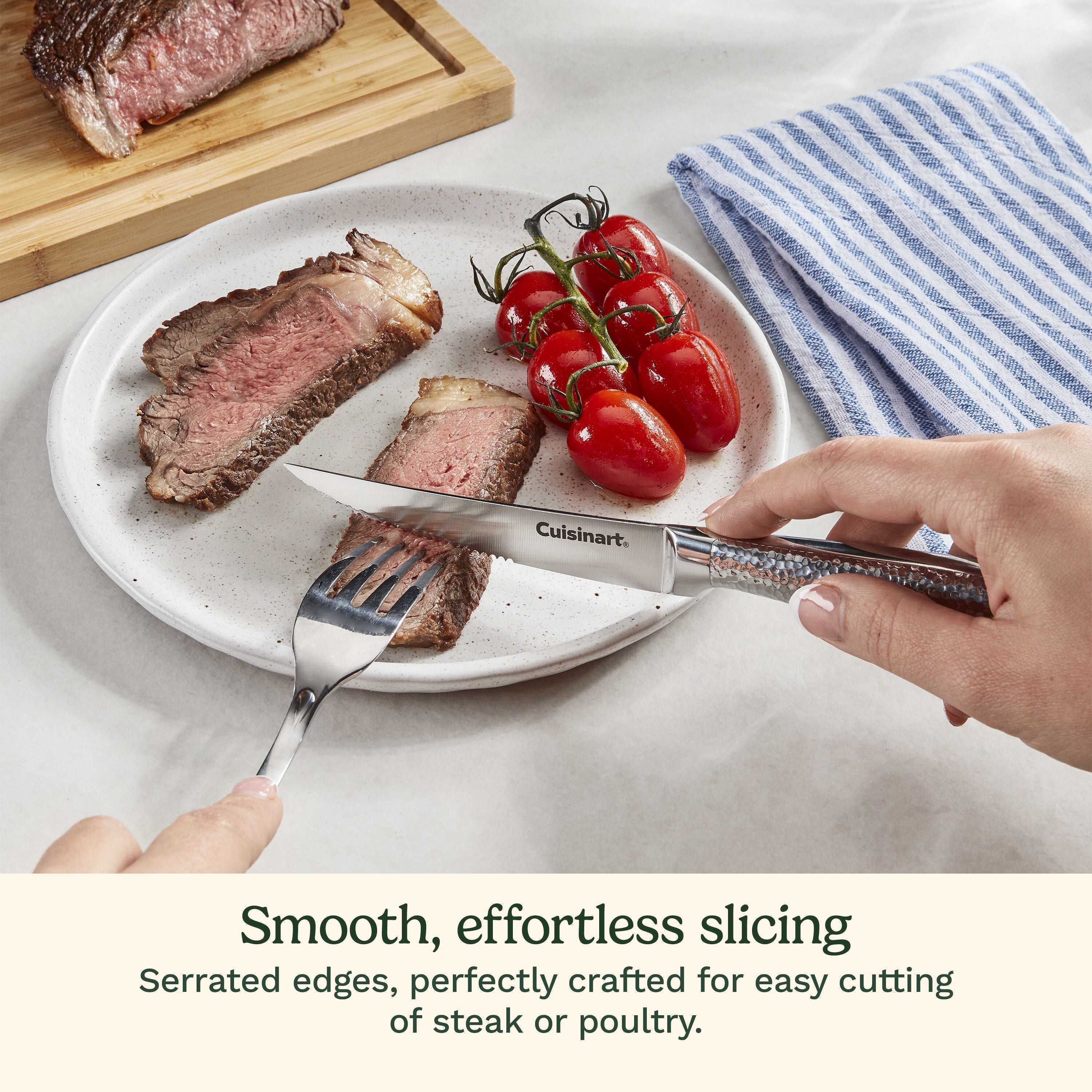 Cuisinart®

Smooth, effortless slicing

Serrated edges, perfectly crafted for easy cutting of steak or poultry.