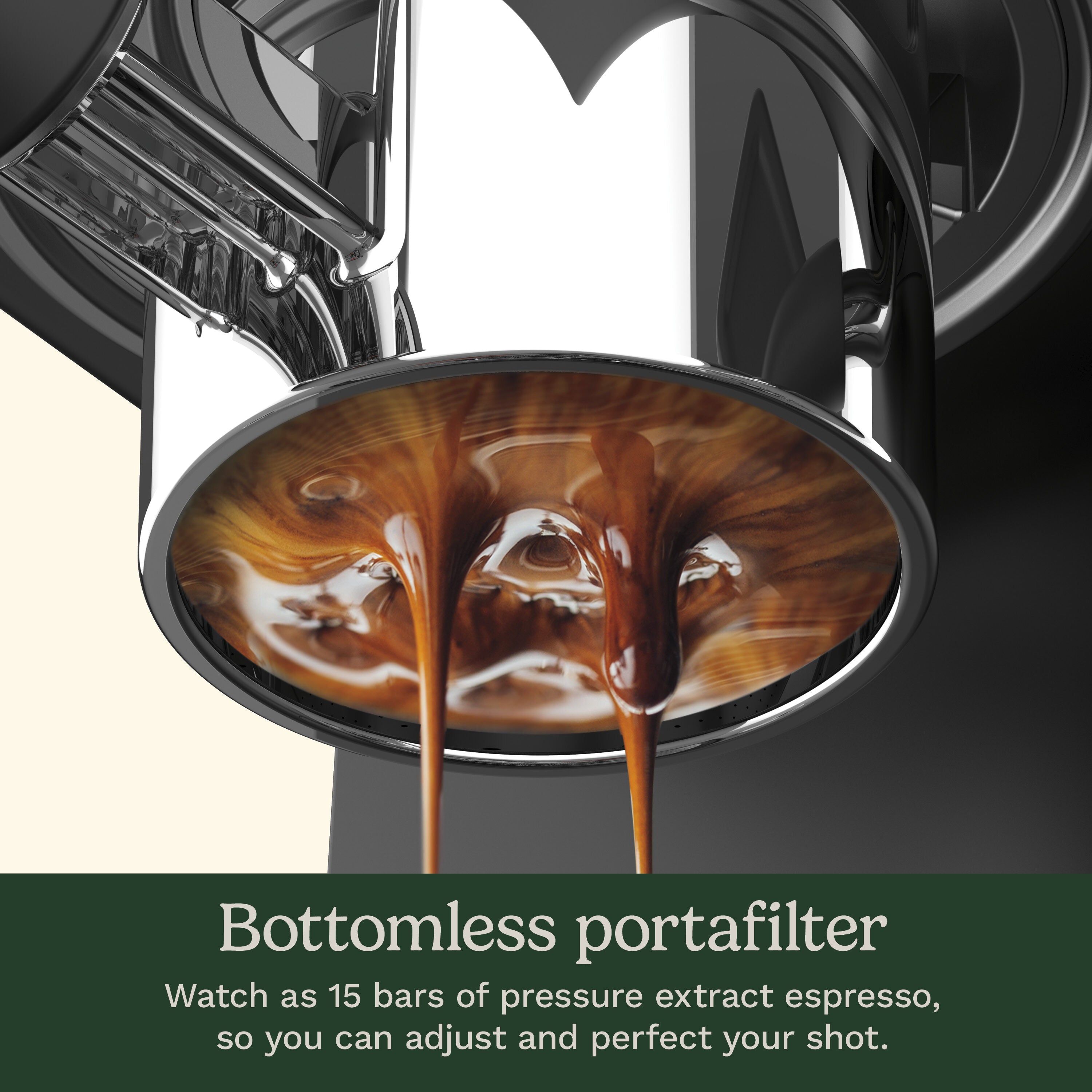 Bottomless portafilter

Watch as 15 bars of pressure extract espresso, so you can adjust and perfect your shot.