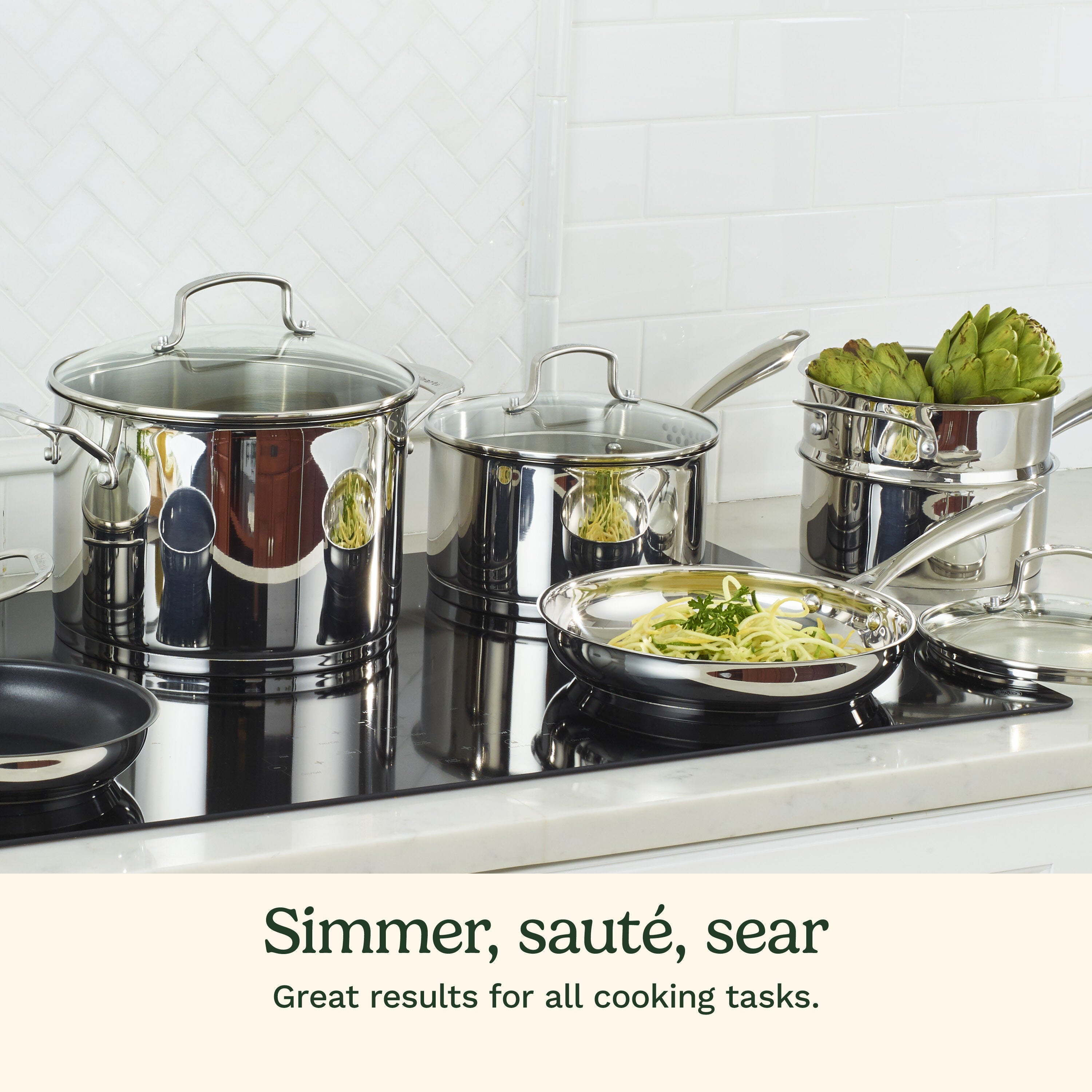 Simmer, sauté, sear

Great results for all cooking tasks.