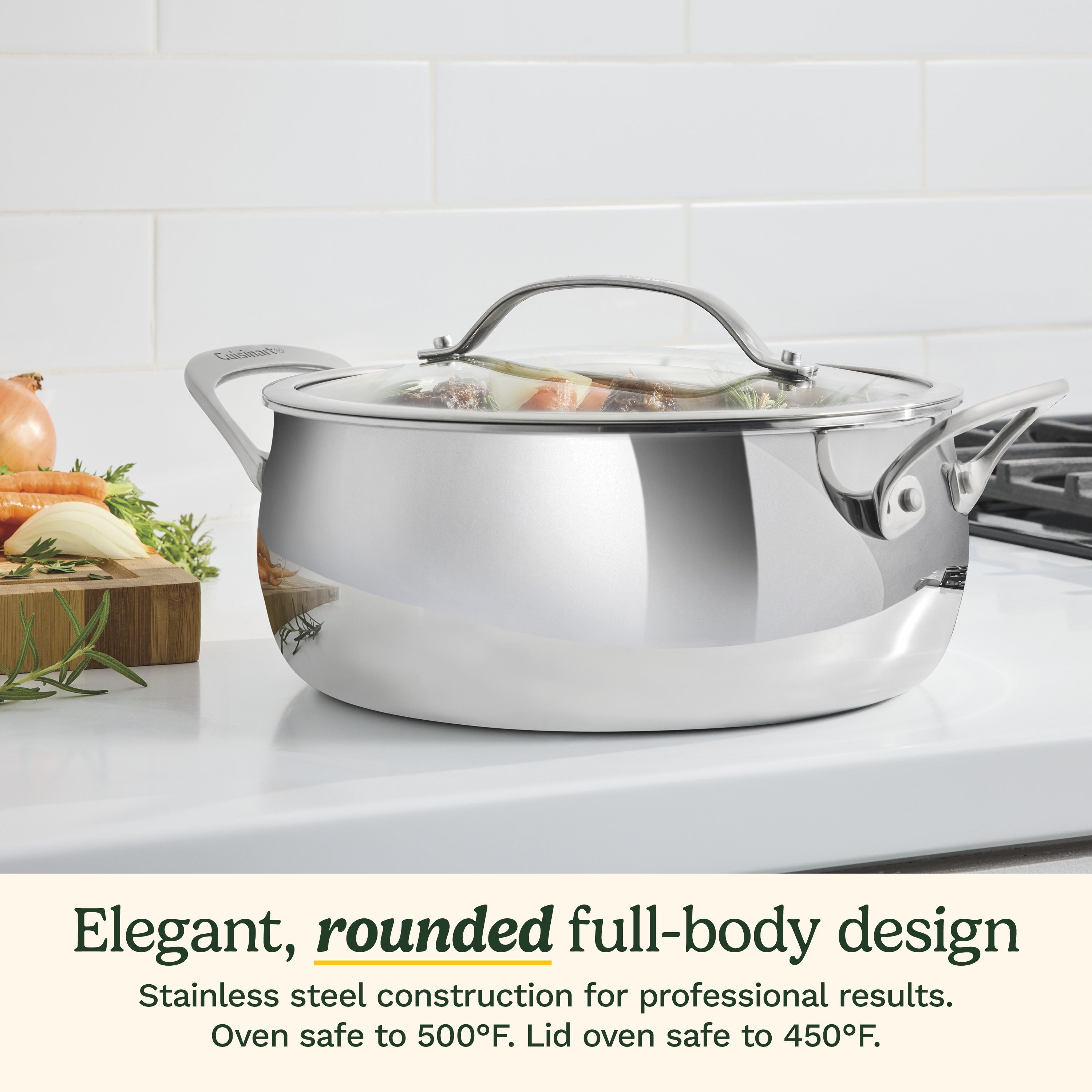 Cuisinart®

Elegant, rounded full-body design

Stainless steel construction for professional results. Oven safe to 500°F. Lid oven safe to 450°F.