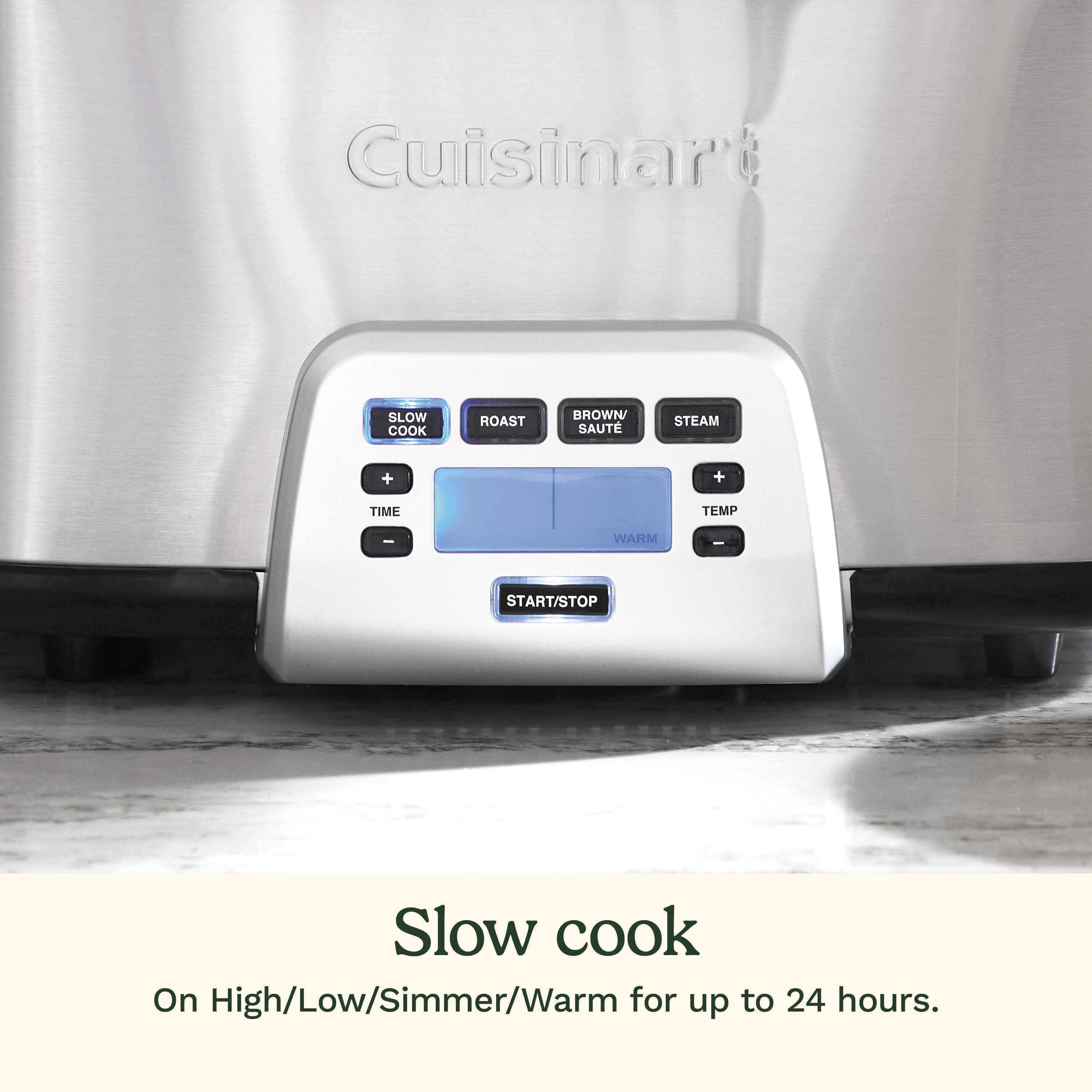 Cuisinart

SLOW COOK

ROAST

BROWN/ SAUTÉ

STEAM

+

TIME

−

WARM

+

TEMP

−

START/STOP

Slow cook

On High/Low/Simmer/Warm for up to 24 hours.