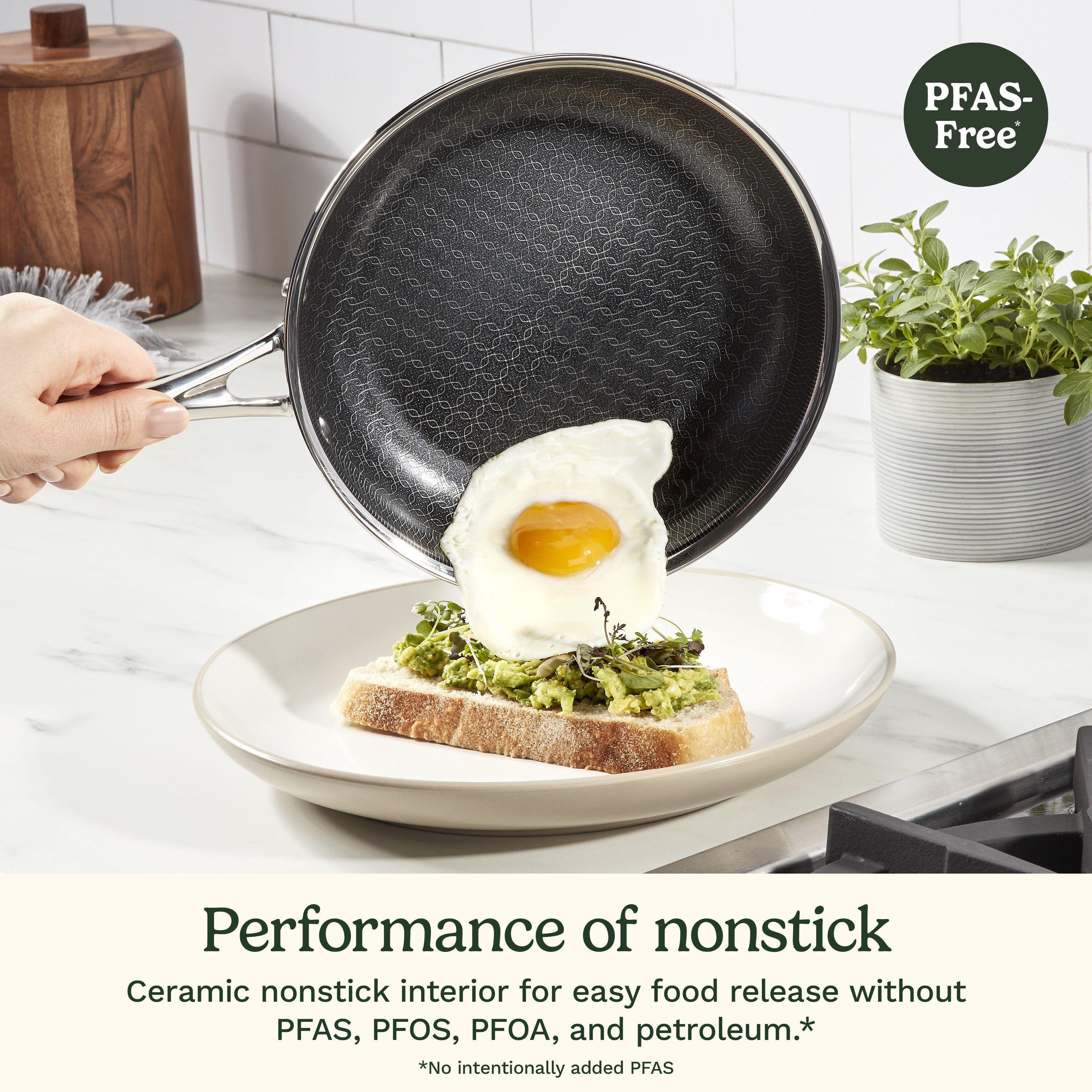 PFAS-Free*

Performance of nonstick

Ceramic nonstick interior for easy food release without PFAS, PFOS, PFOA, and petroleum.*

*No intentionally added PFAS