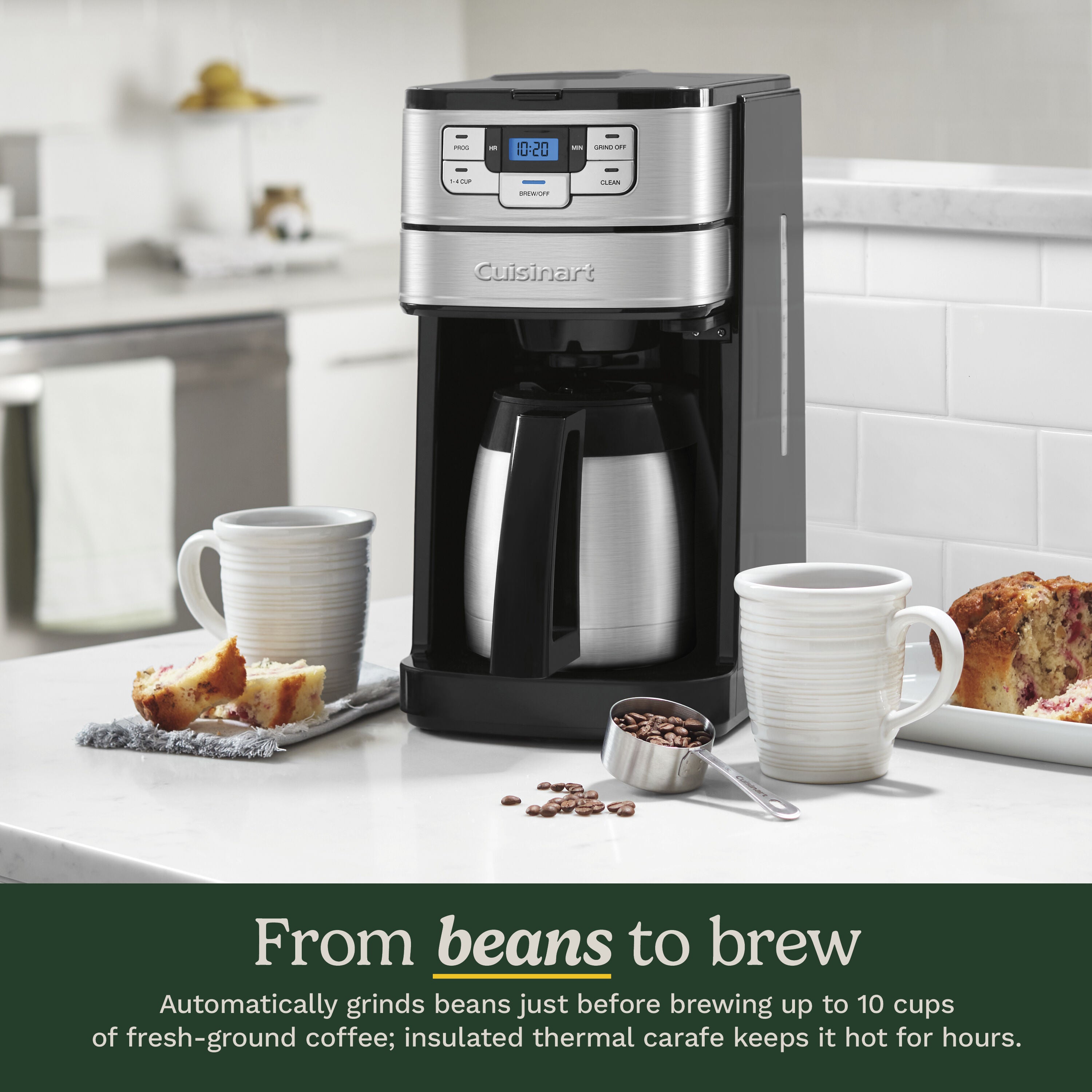 PROG
HR
10:20
MIN
GRIND OFF
1-4 CUP
BREW/OFF
CLEAN

Cuisinart

Cuisinart

From beans to brew

Automatically grinds beans just before brewing up to 10 cups of fresh-ground coffee; insulated thermal carafe keeps it hot for hours.