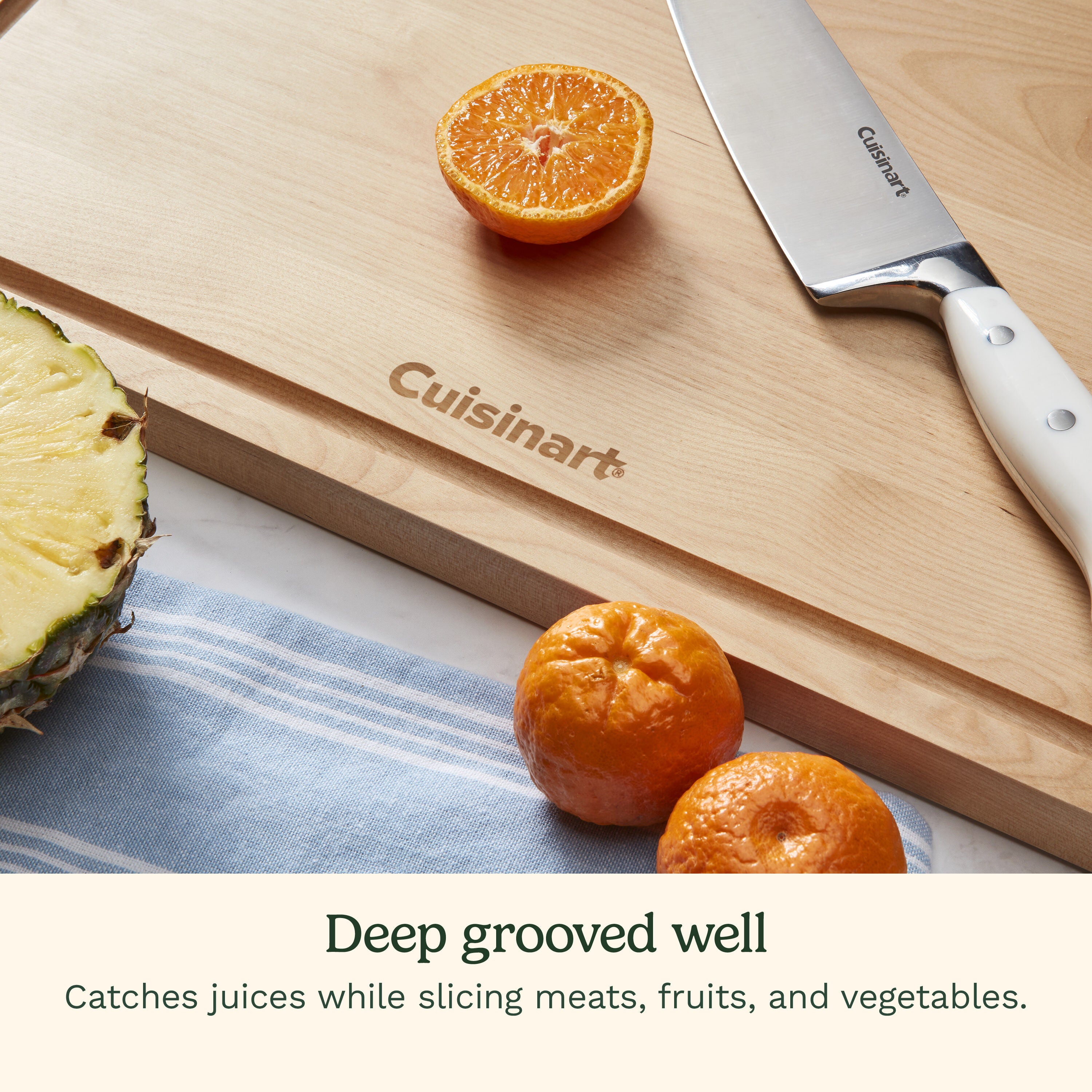 Cuisinart®

Cuisinart®

Deep grooved well

Catches juices while slicing meats, fruits, and vegetables.