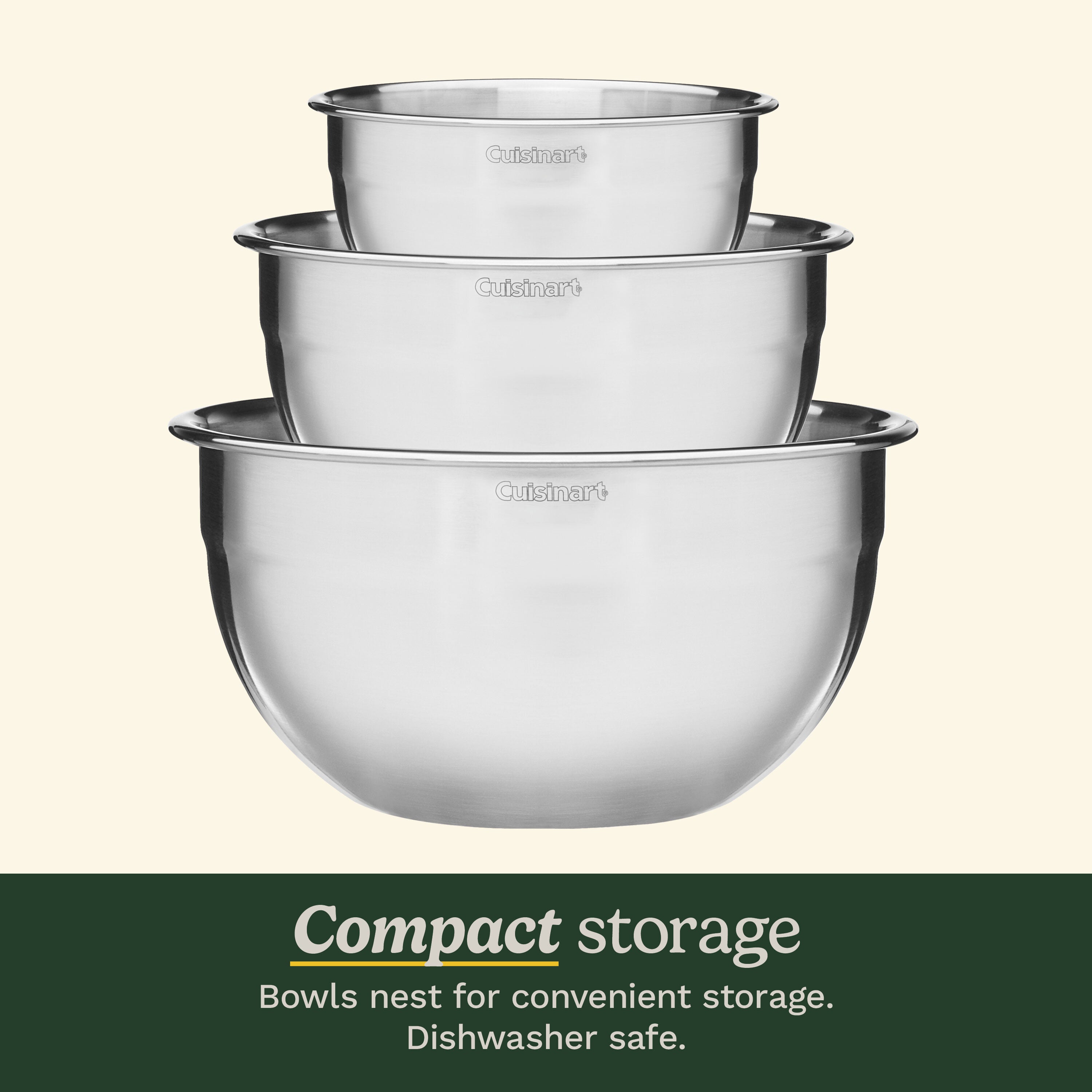 Cuisinart®

Cuisinart®

Cuisinart®

Compact storage

Bowls nest for convenient storage. Dishwasher safe.