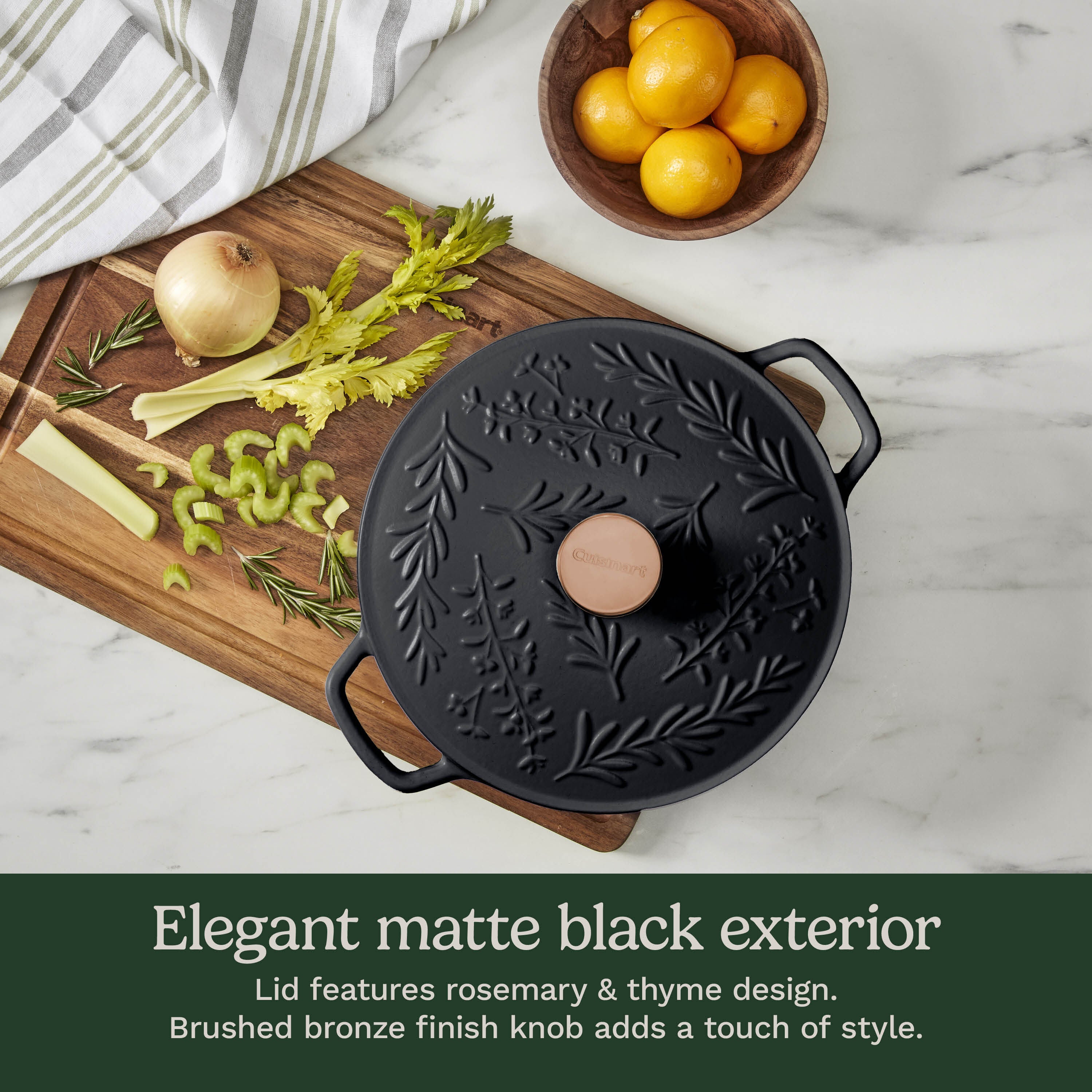 Cuisinart

Elegant matte black exterior

Lid features rosemary & thyme design.
Brushed bronze finish knob adds a touch of style.