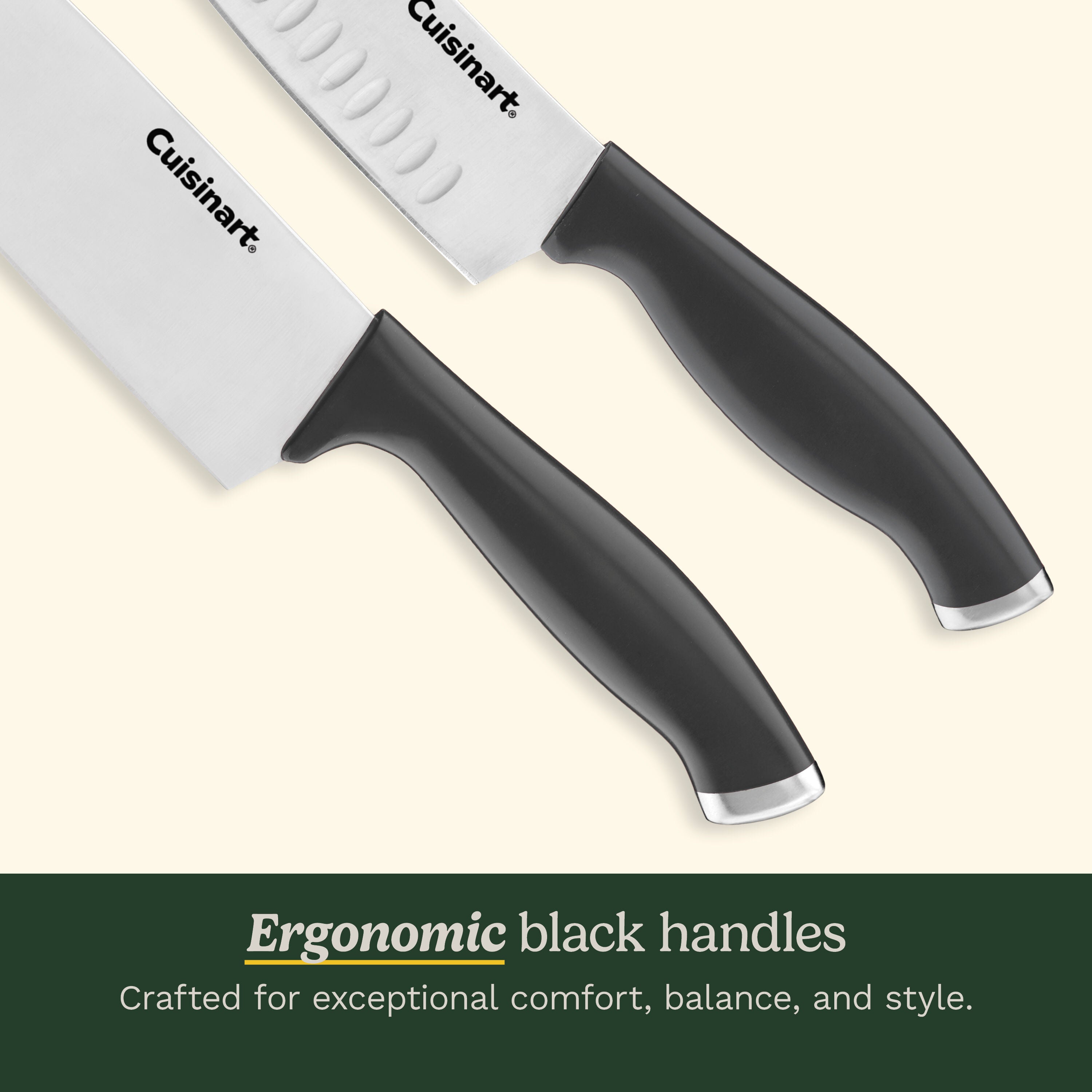 Cuisinart®

Cuisinart®

Ergonomic black handles

Crafted for exceptional comfort, balance, and style.