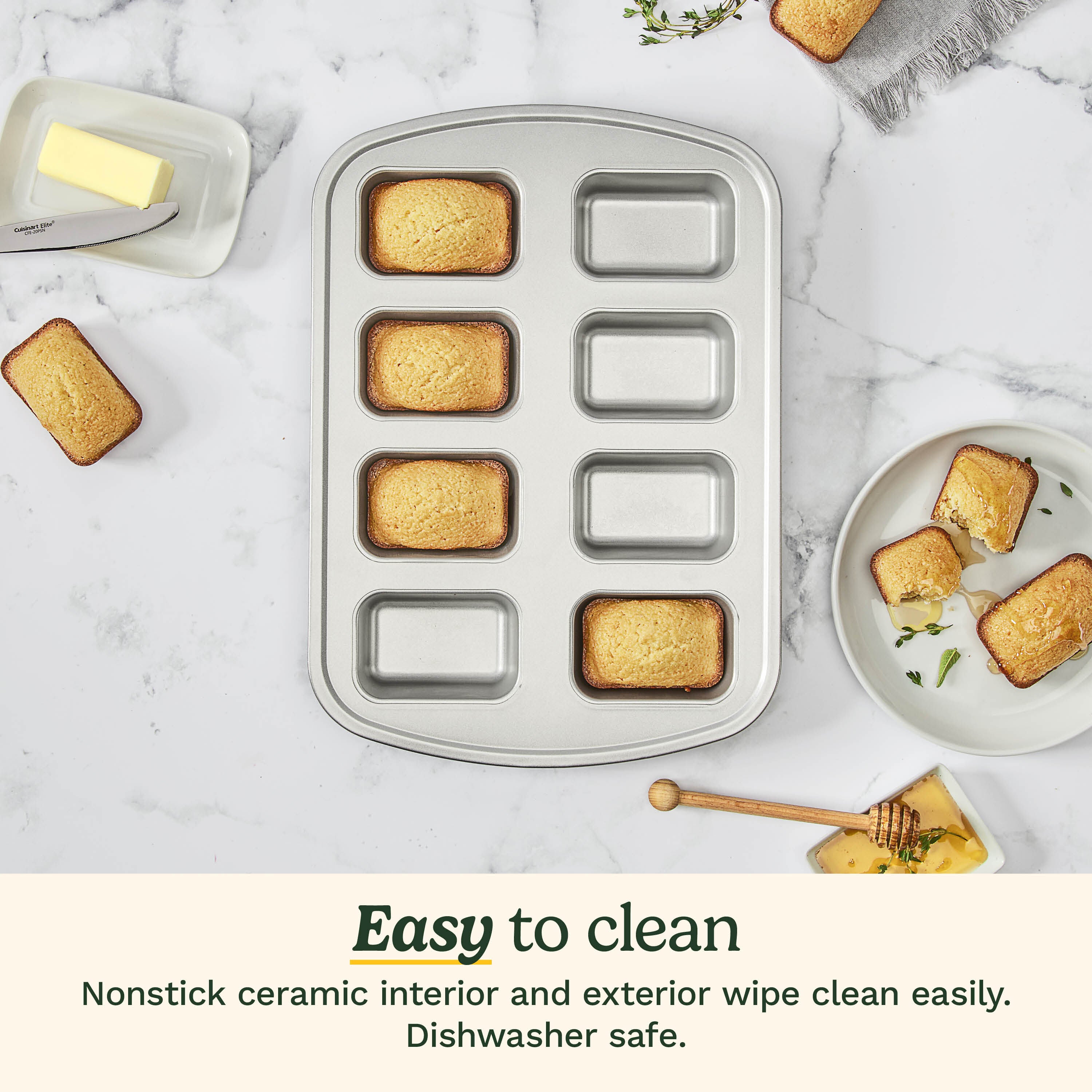 Cuisinart Elite®
CFE-20PSN

Easy to clean

Nonstick ceramic interior and exterior wipe clean easily. Dishwasher safe.