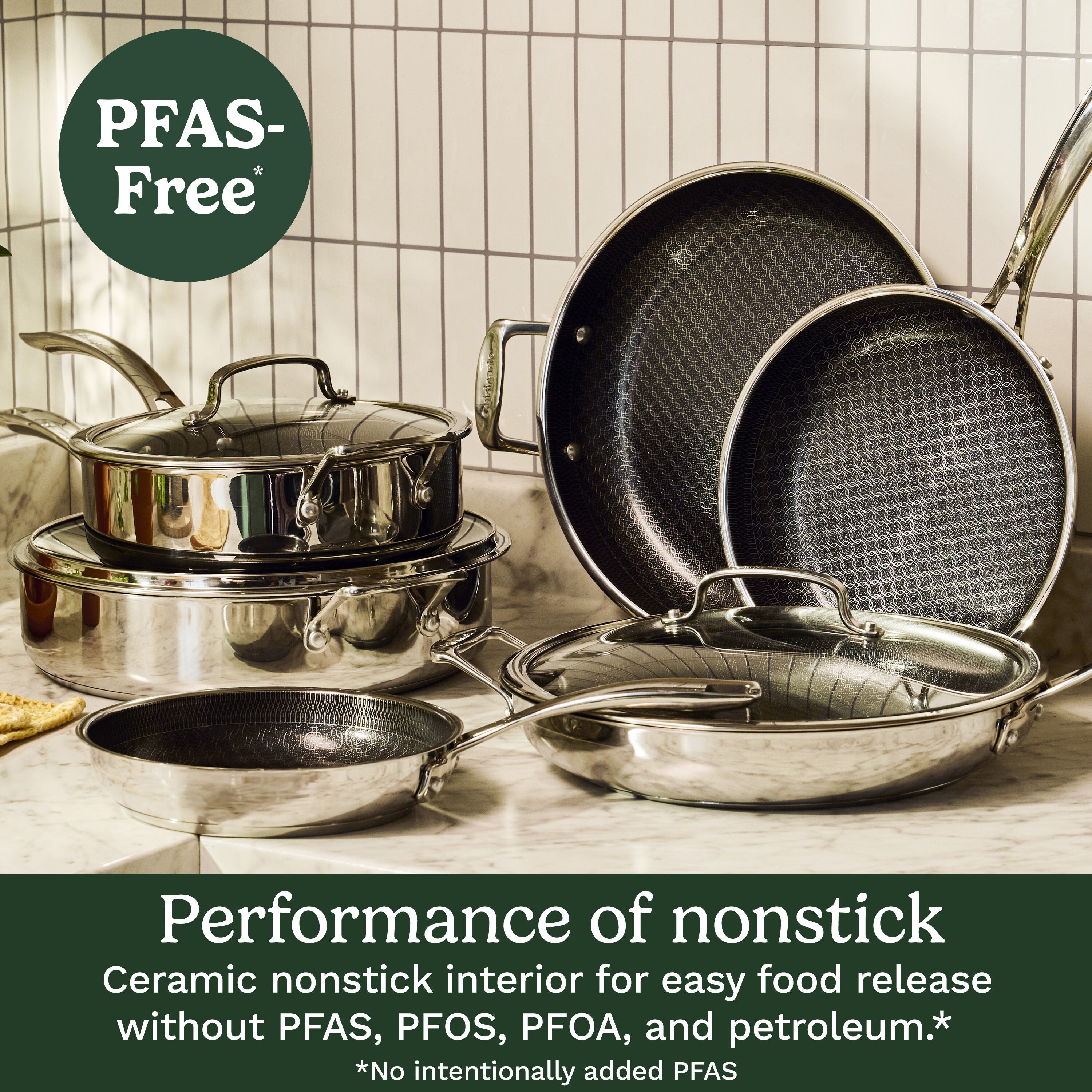 PFAS-Free*

Cuisinart

Performance of nonstick

Ceramic nonstick interior for easy food release without PFAS, PFOS, PFOA, and petroleum.*

*No intentionally added PFAS