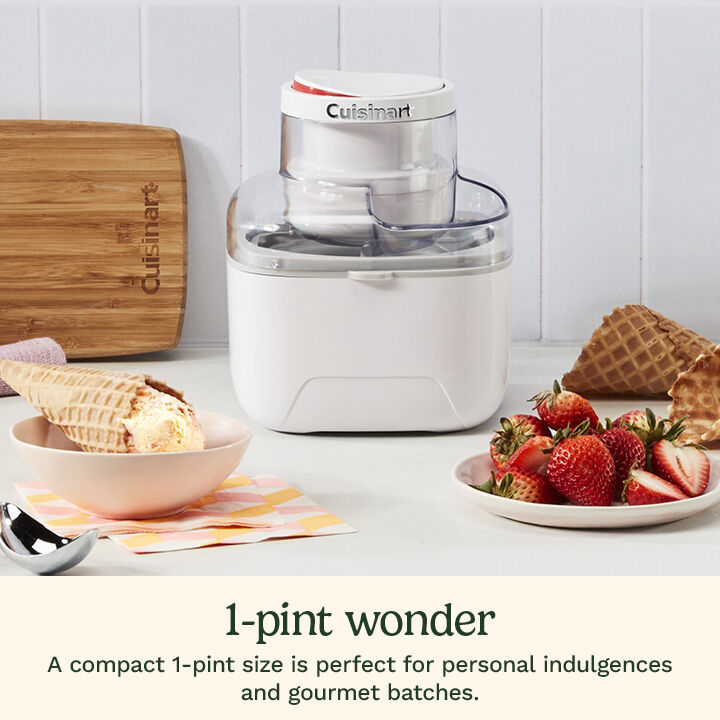 Cuisinart

Cuisinart

1-pint wonder

A compact 1-pint size is perfect for personal indulgences and gourmet batches.