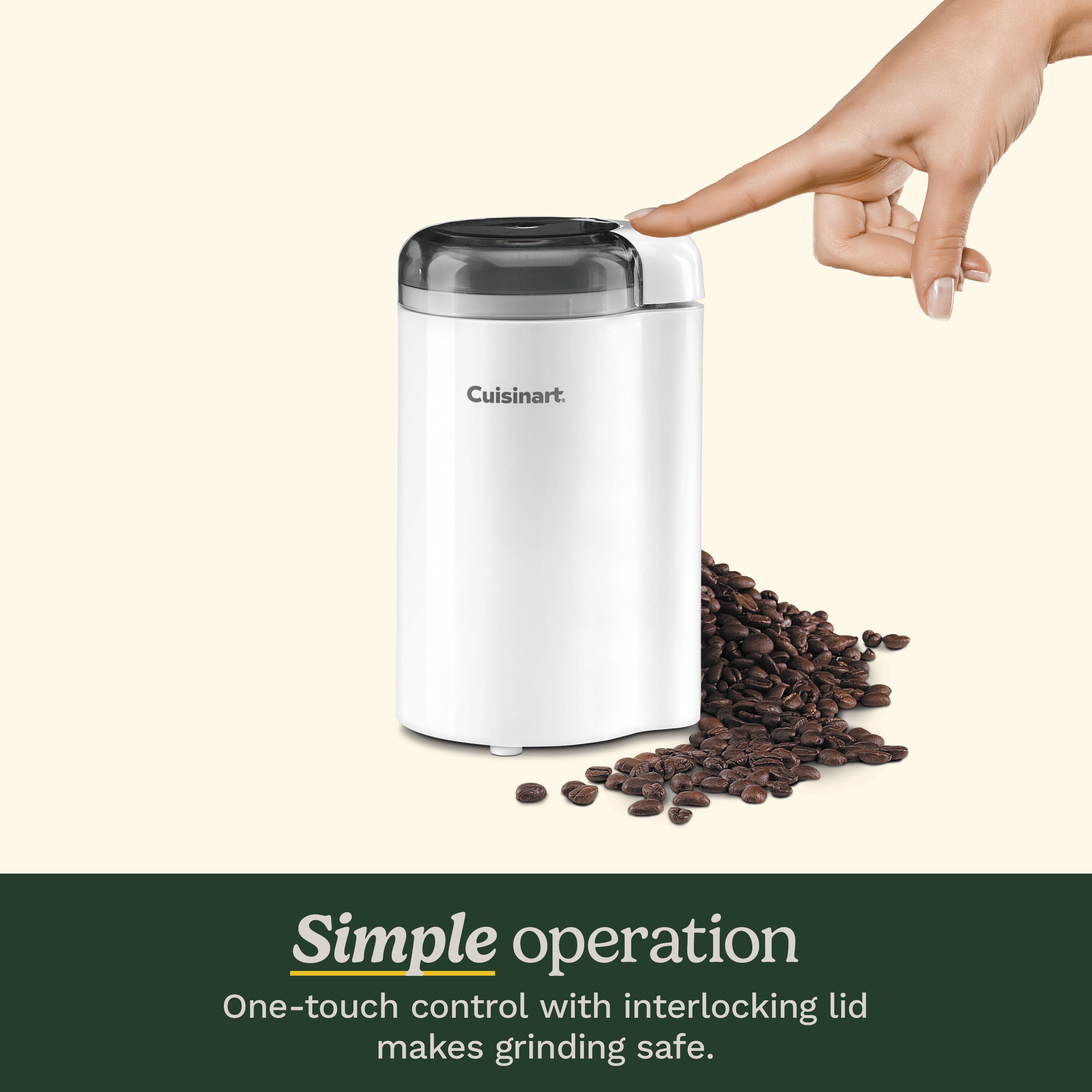 Cuisinart®

Simple operation

One-touch control with interlocking lid makes grinding safe.