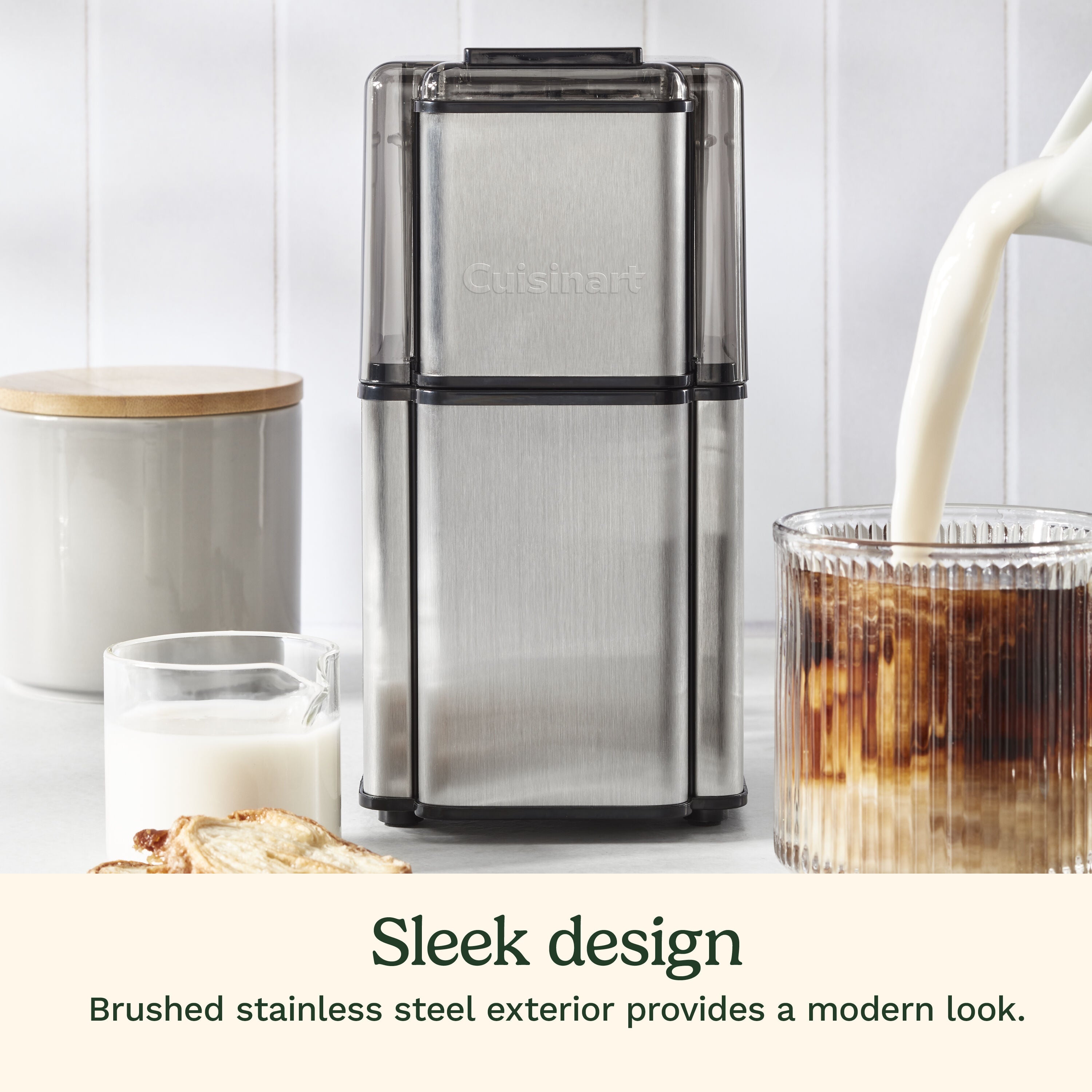 Cuisinart

Sleek design

Brushed stainless steel exterior provides a modern look.