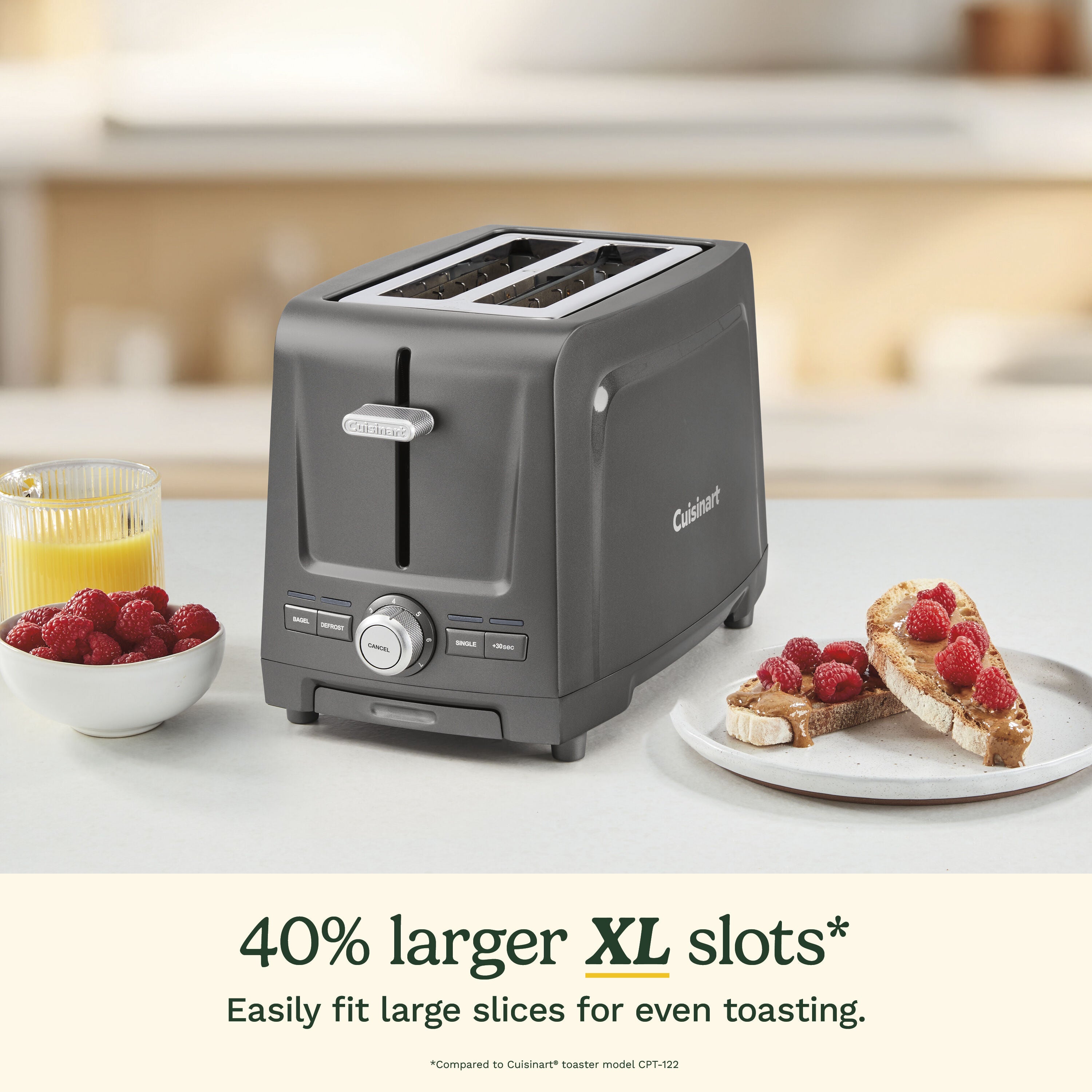 Cuisinart

Cuisinart

BAGEL DEFROST

3 4 5 6 7

CANCEL

SINGLE +30sec

40% larger XL slots*

Easily fit large slices for even toasting.

*Compared to Cuisinart® toaster model CPT-122