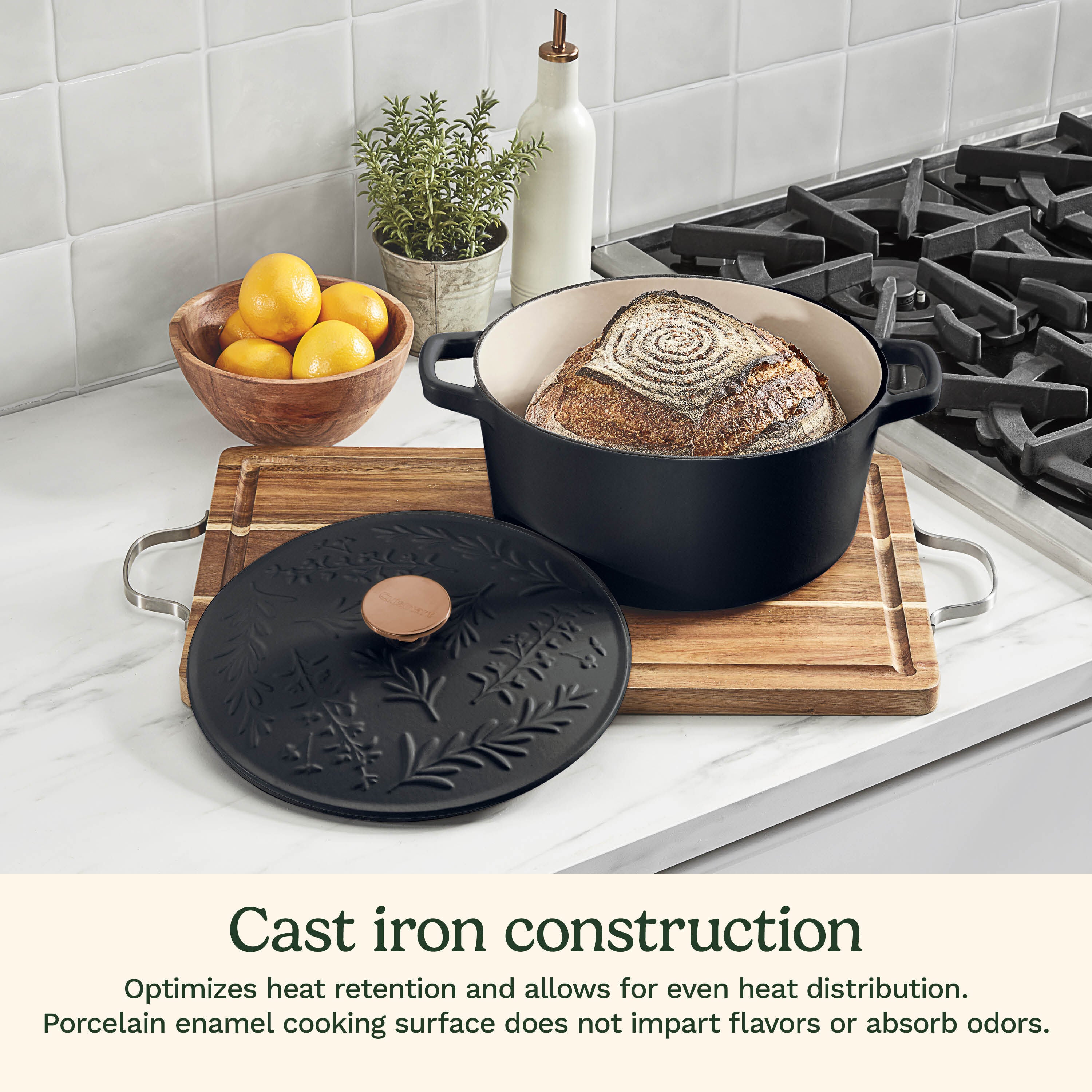 Cuisinart

Cast iron construction

Optimizes heat retention and allows for even heat distribution. Porcelain enamel cooking surface does not impart flavors or absorb odors.