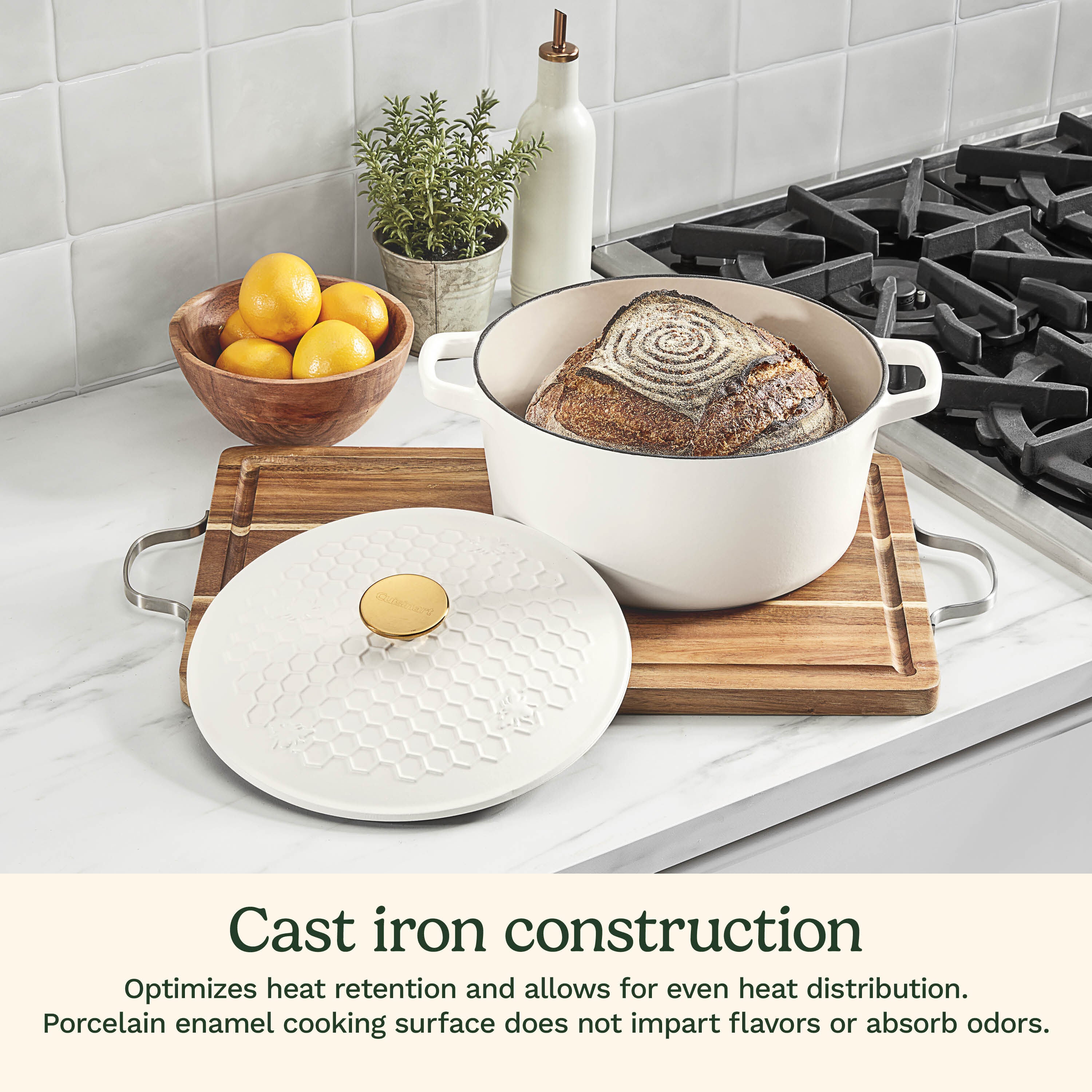 Cuisinart

Cast iron construction

Optimizes heat retention and allows for even heat distribution. Porcelain enamel cooking surface does not impart flavors or absorb odors.