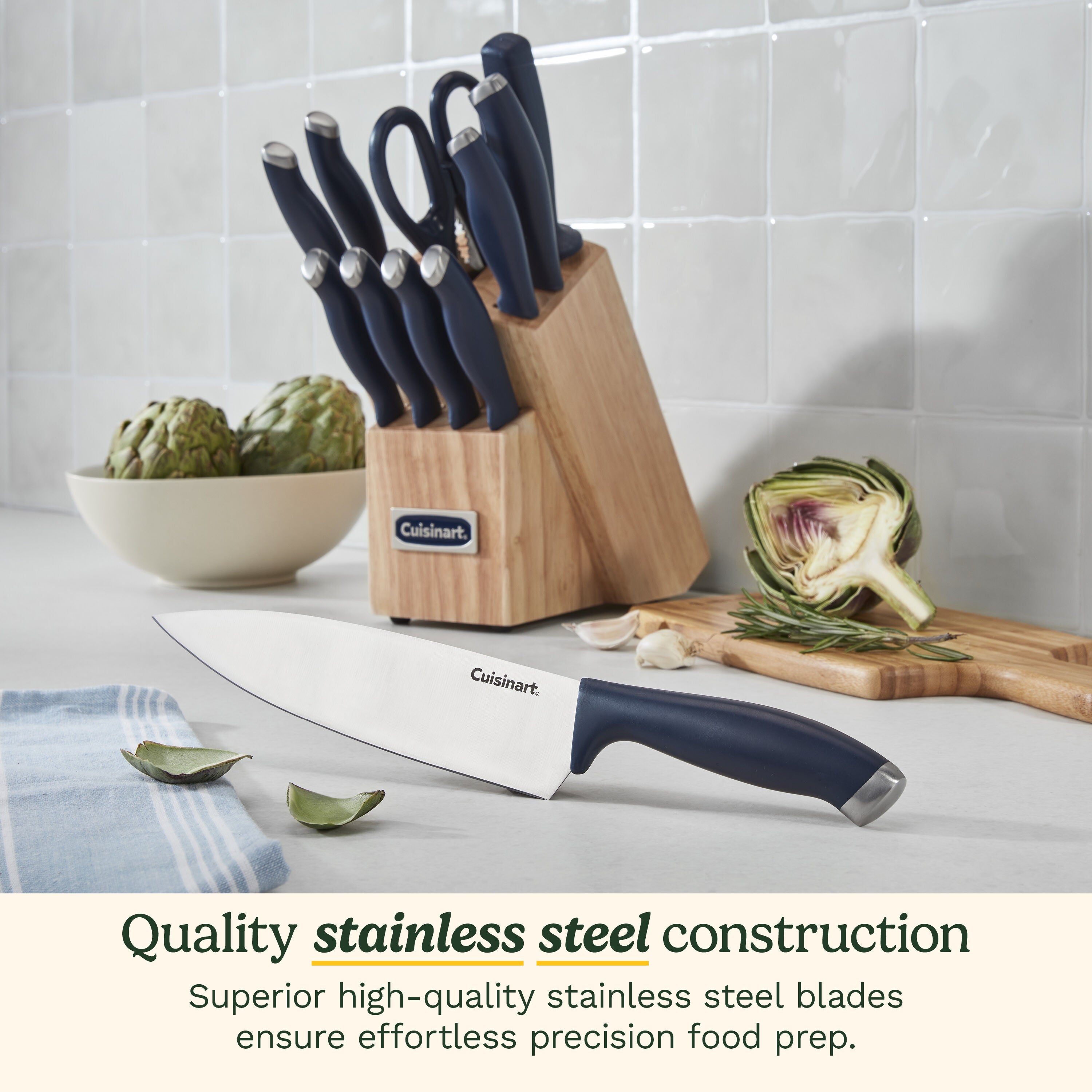 Cuisinart.

Cuisinart.

Quality stainless steel construction

Superior high-quality stainless steel blades ensure effortless precision food prep.