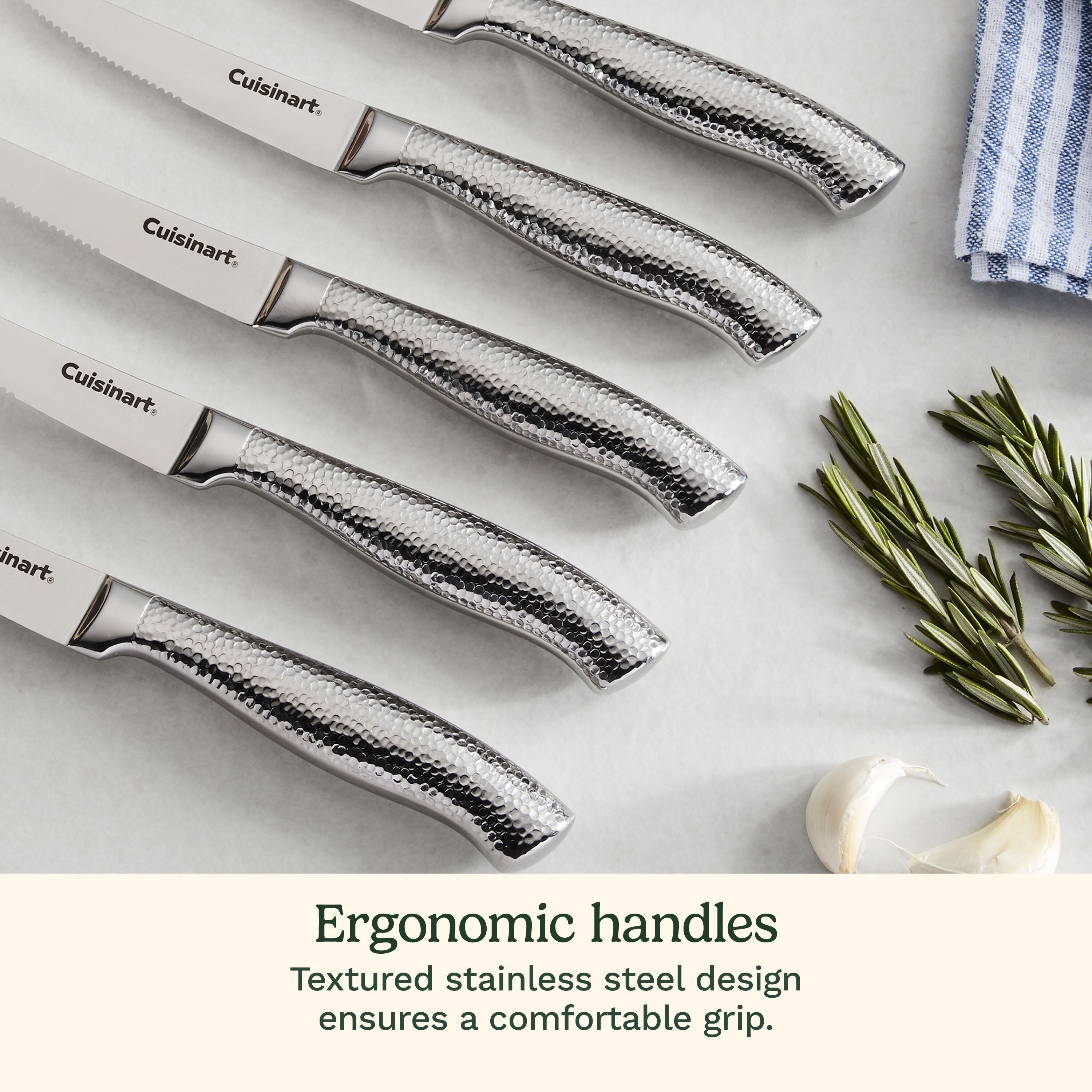 Cuisinart®

Cuisinart®

Cuisinart®

inart®

Ergonomic handles

Textured stainless steel design ensures a comfortable grip.