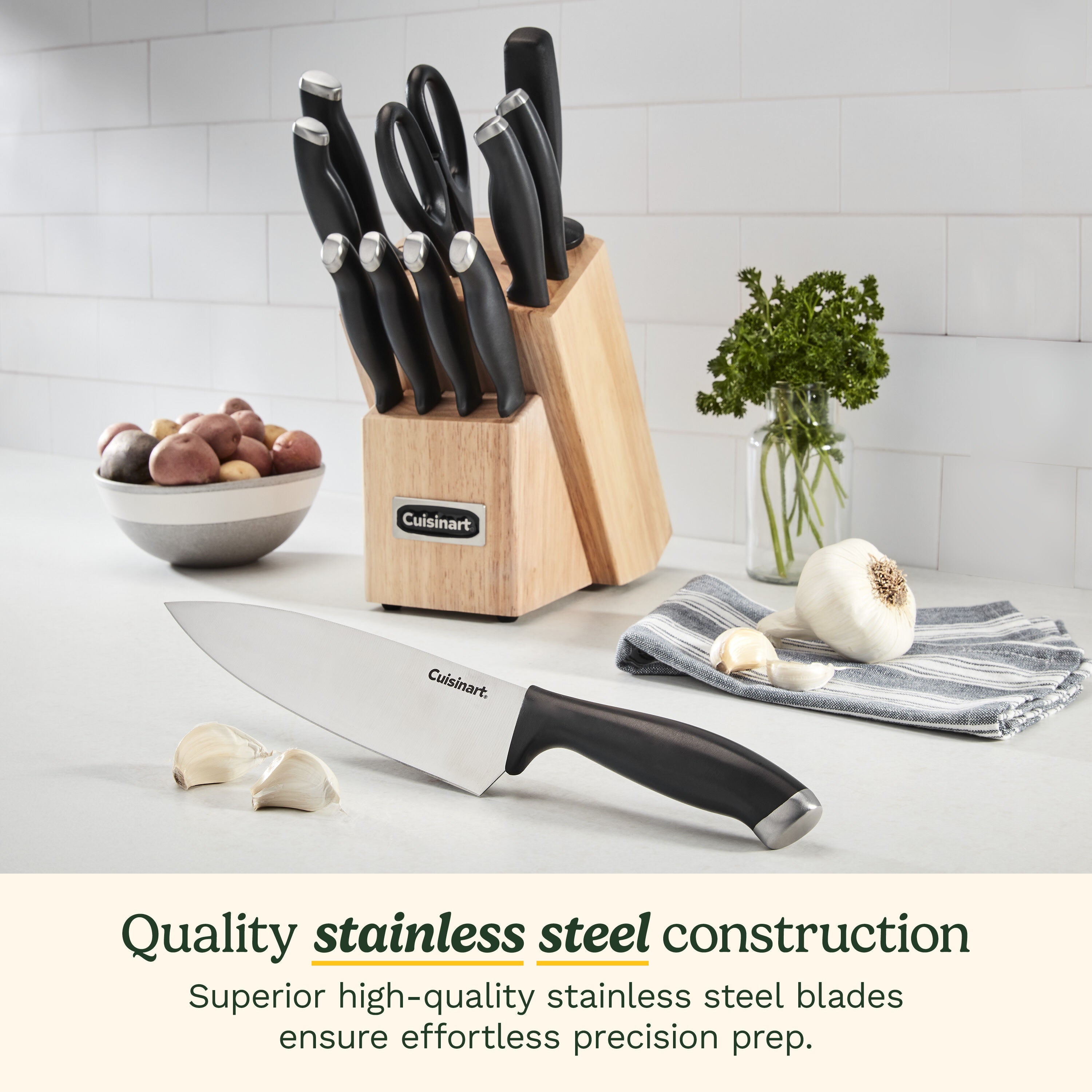 Cuisinart

Cuisinart

Quality stainless steel construction

Superior high-quality stainless steel blades ensure effortless precision prep.