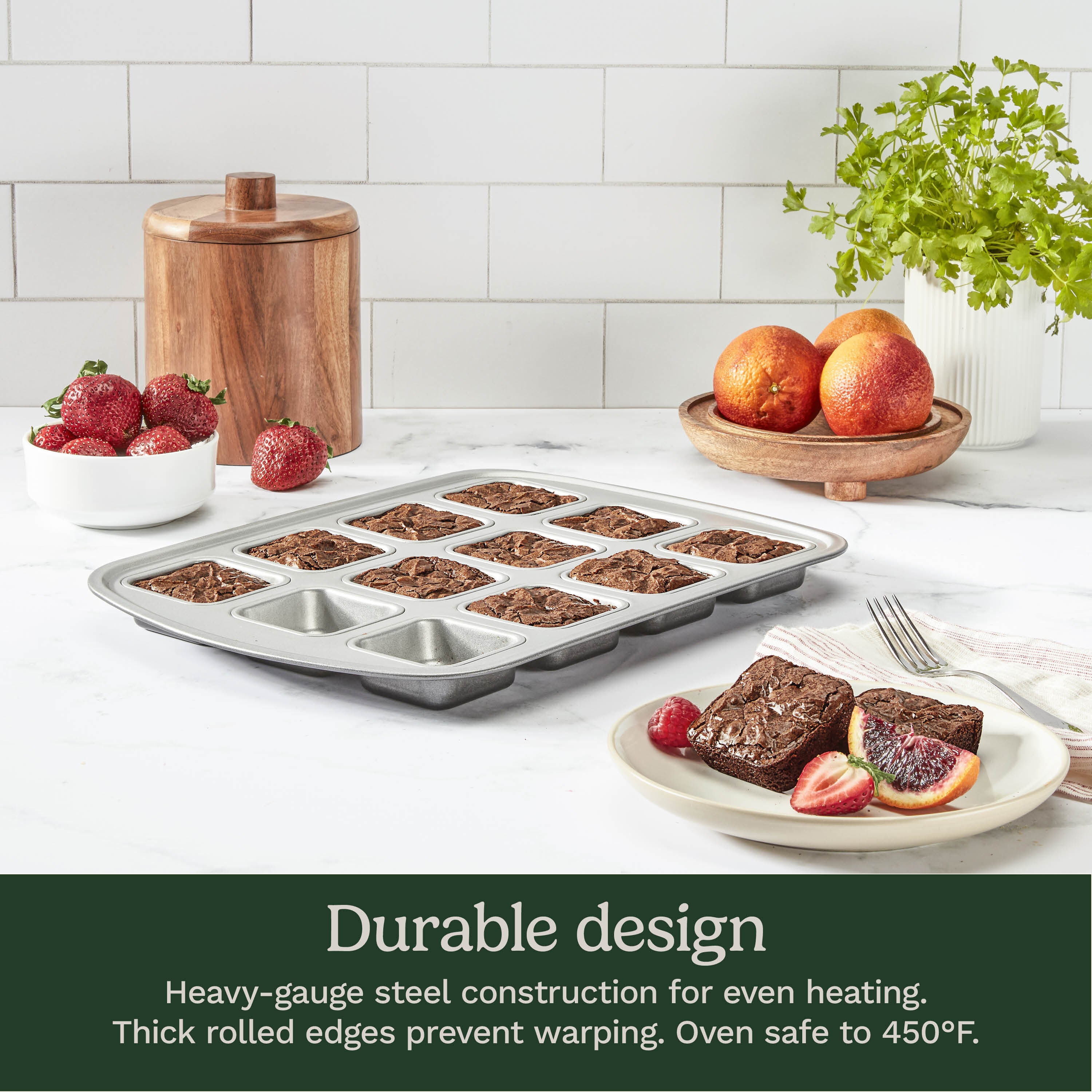 Durable design

Heavy-gauge steel construction for even heating. Thick rolled edges prevent warping. Oven safe to 450°F.