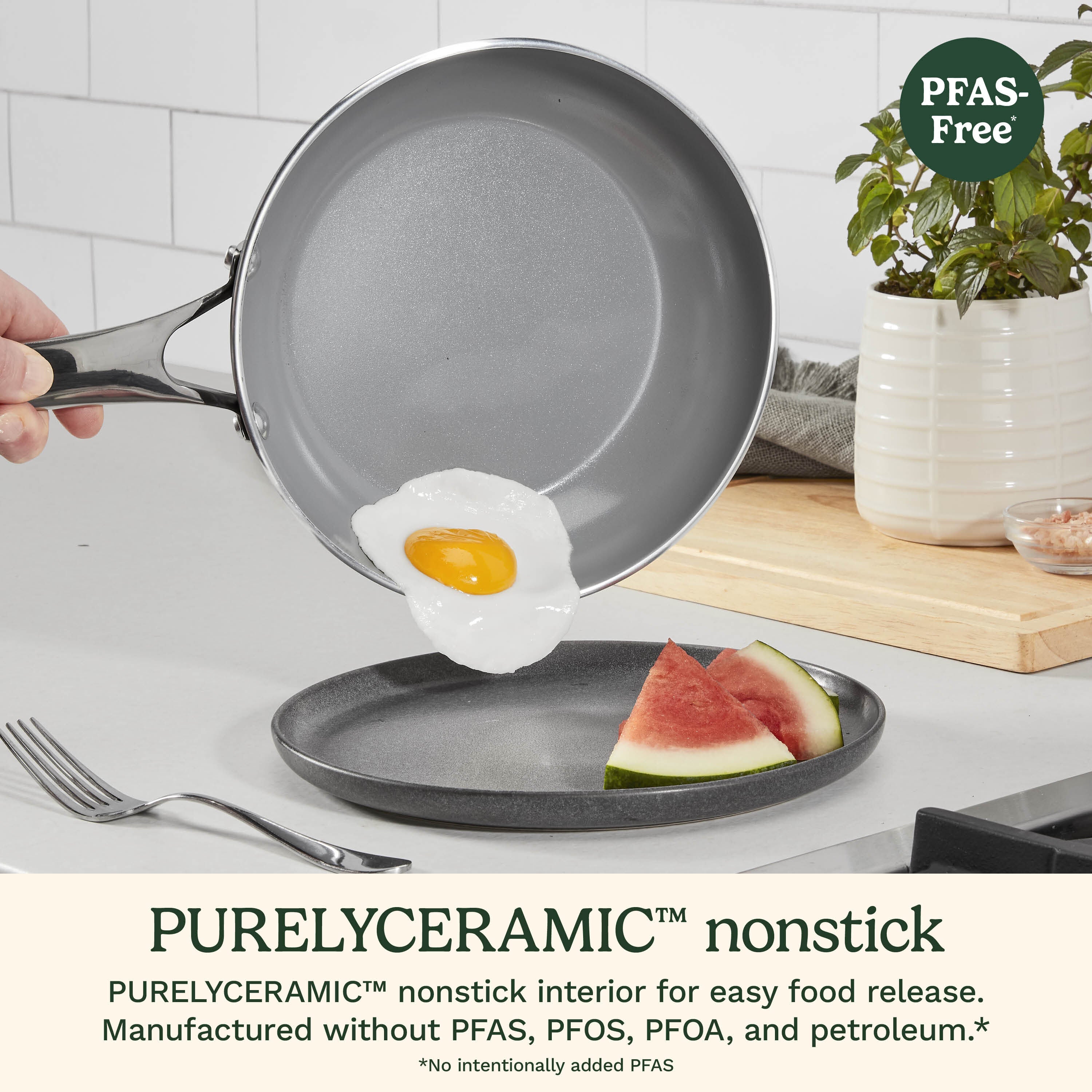 PFAS-Free*

PURELYCERAMIC™ nonstick

PURELYCERAMIC™ nonstick interior for easy food release. Manufactured without PFAS, PFOS, PFOA, and petroleum.*

*No intentionally added PFAS